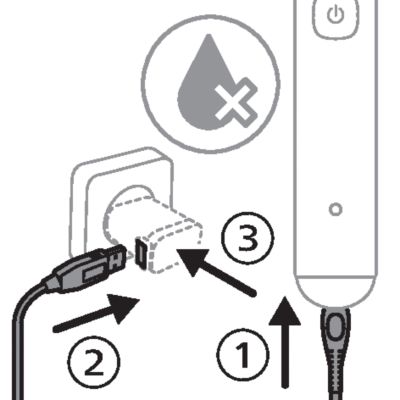 3

2

1