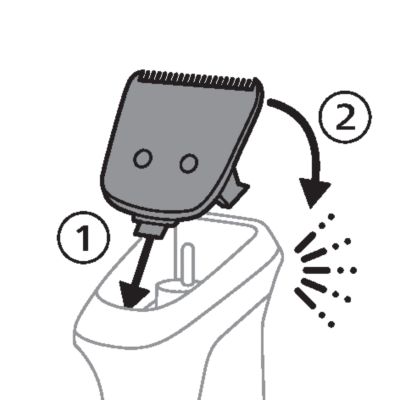 2
1